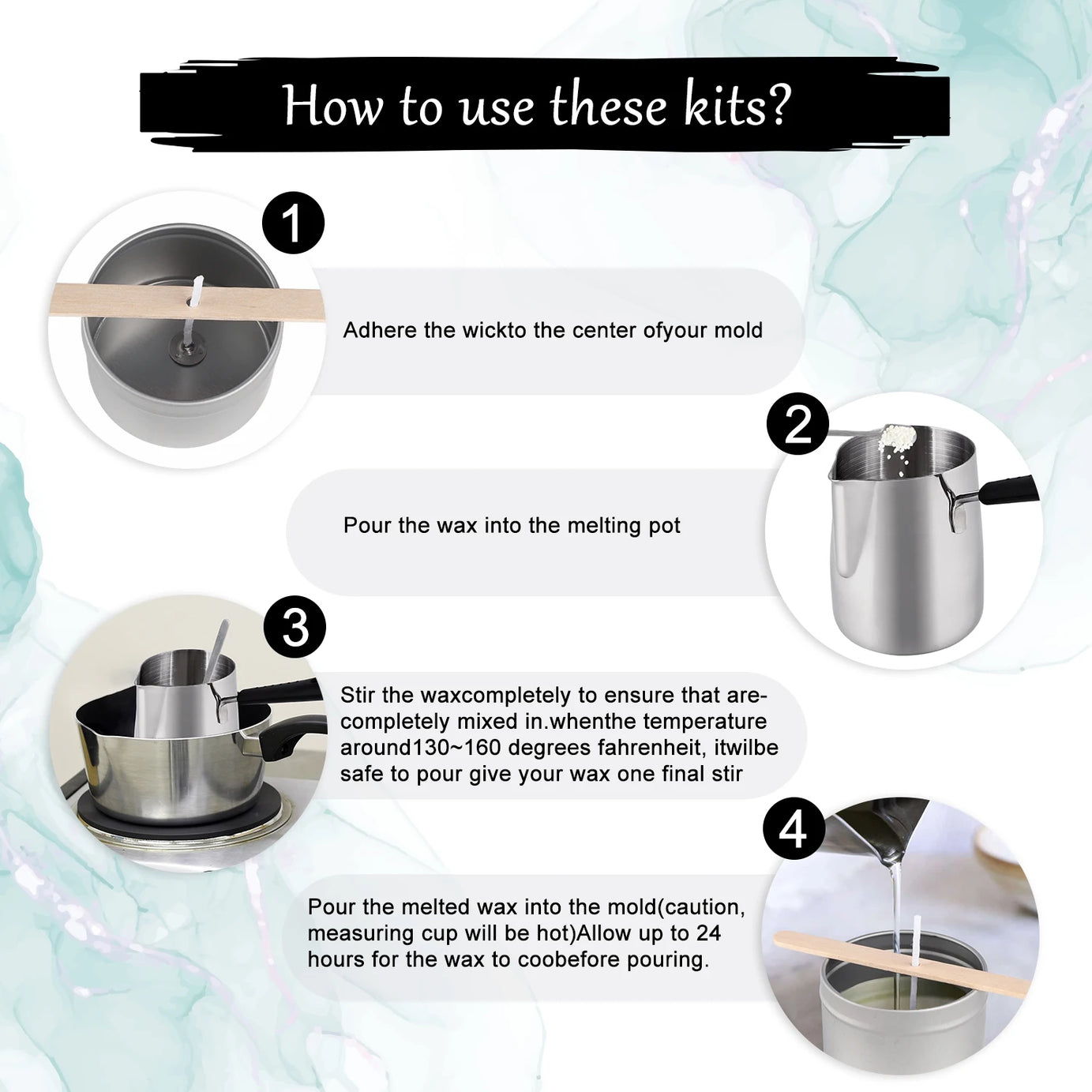 How to use these kits?

1

Adhere the wickto the center ofyour mold

2

Pour the wax into the melting pot

3

Stir the waxcompletely to ensure that are-completely mixed in.whenthe temperature around130~160 degrees fahrenheit, itwilbe safe to pour give your wax one final stir

4

Pour the melted wax into the mold(caution, measuring cup will be hot)Allow up to 24 hours for the wax to coobefore pouring.