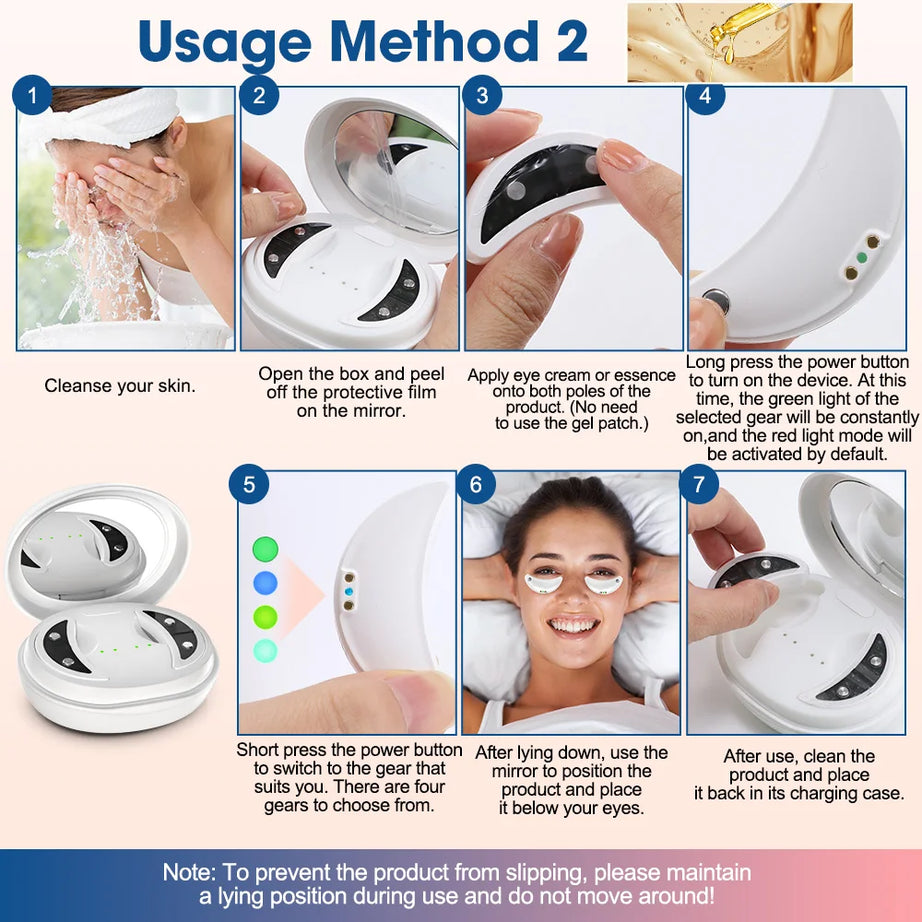 Usage Method 2

1

Cleanse your skin.

2

Open the box and peel off the protective film on the mirror.

3

Apply eye cream or essence onto both poles of the product. (No need to use the gel patch.)

4

Long press the power button to turn on the device. At this time, the green light of the selected gear will be constantly on,and the red light mode will be activated by default.

5

Short press the power button to switch to the gear that suits you. There are four gears to choose from.

6

After lying down, use the mirror to position the product and place it below your eyes.

7

After use, clean the product and place it back in its charging case.

Note: To prevent the product from slipping, please maintain a lying position during use and do not move around!