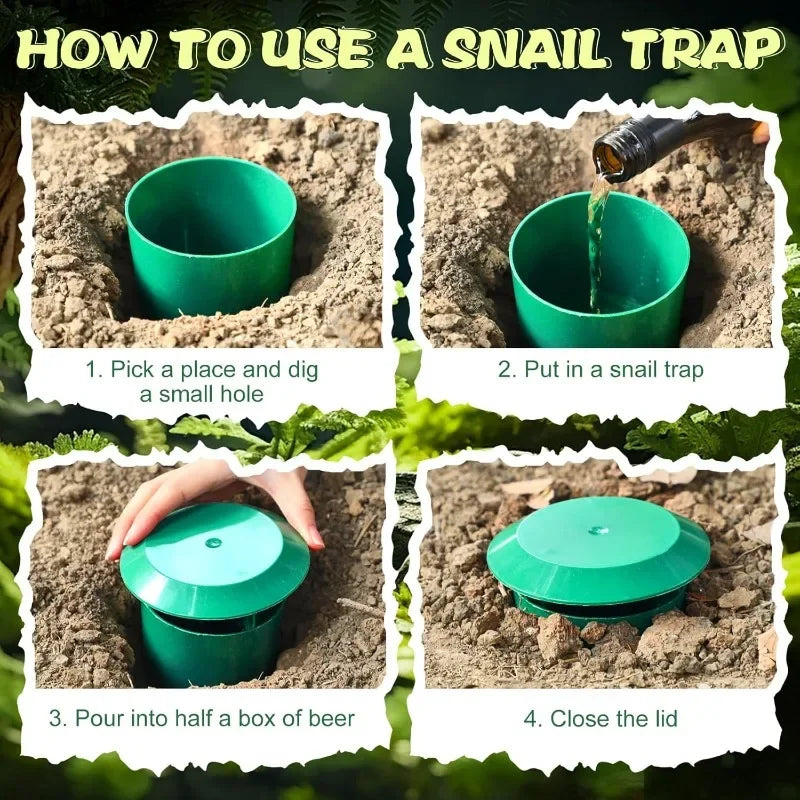 HOW TO USE A SNAIL TRAP

1. Pick a place and dig a small hole

2. Put in a snail trap

3. Pour into half a box of beer

4. Close the lid