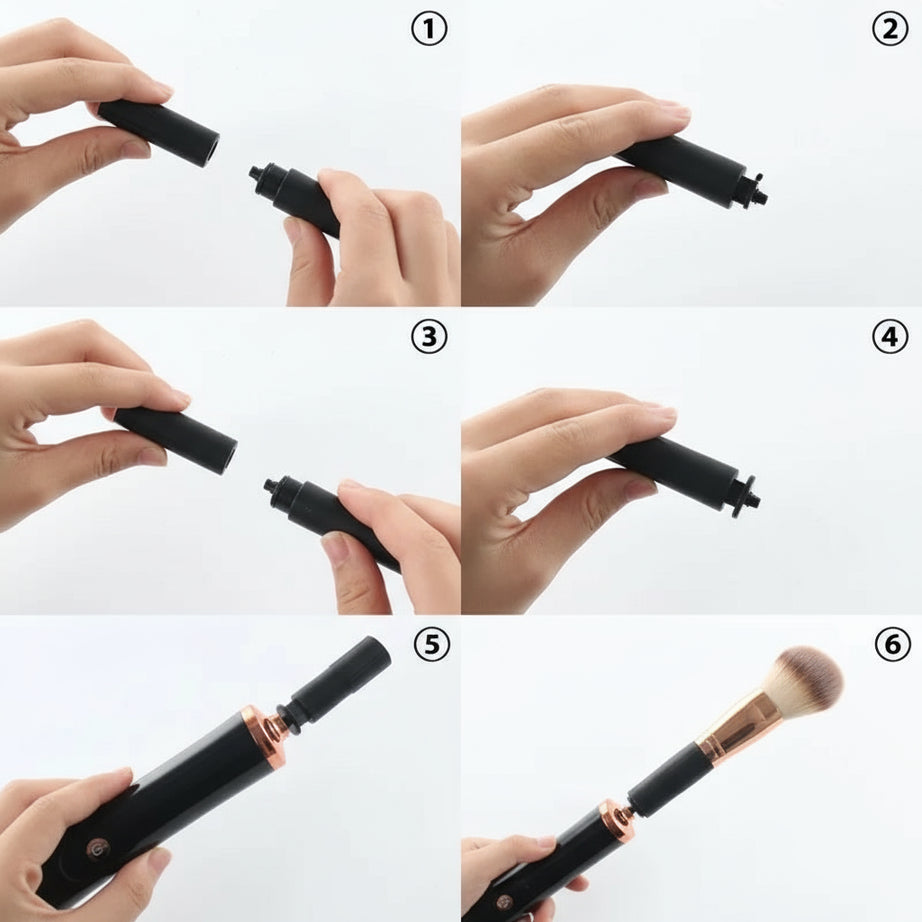 ①

②

③

④

⑤

⑥