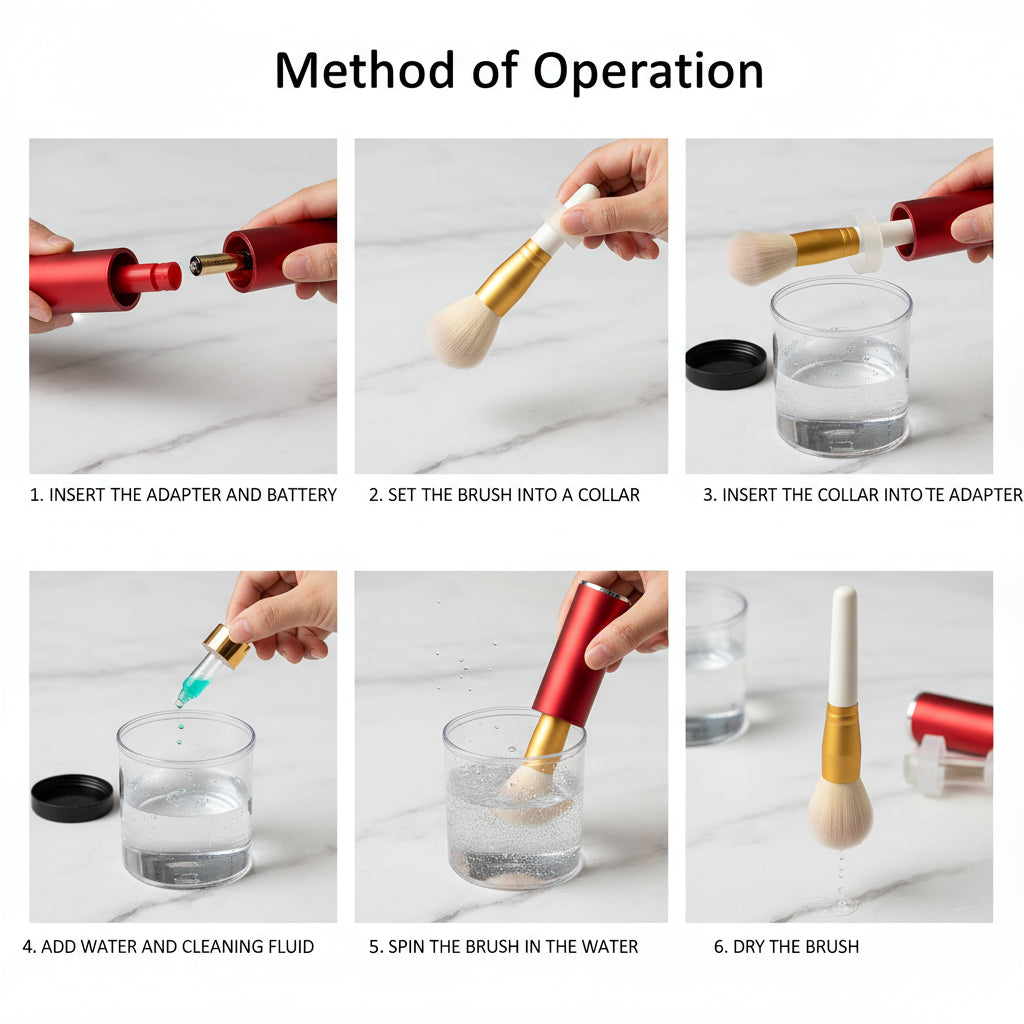 Method of Operation

1. INSERT THE ADAPTER AND BATTERY

2. SET THE BRUSH INTO A COLLAR

3. INSERT THE COLLAR INTO TE ADAPTER

4. ADD WATER AND CLEANING FLUID

5. SPIN THE BRUSH IN THE WATER

6. DRY THE BRUSH