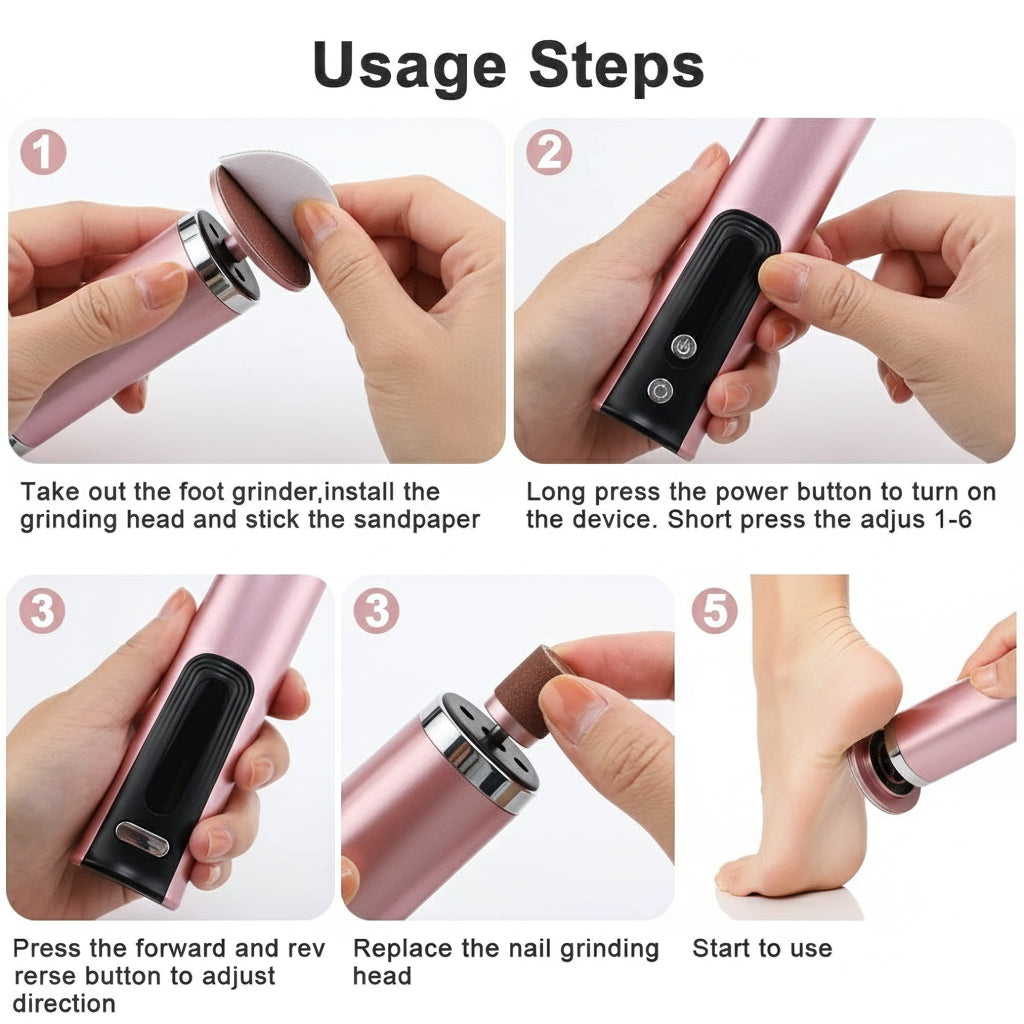 Usage Steps

1

Take out the foot grinder,install the grinding head and stick the sandpaper

2

Long press the power button to turn on the device. Short press the adjus 1-6

3

Press the forward and rev rerse button to adjust direction

3

Replace the nail grinding head

5

Start to use