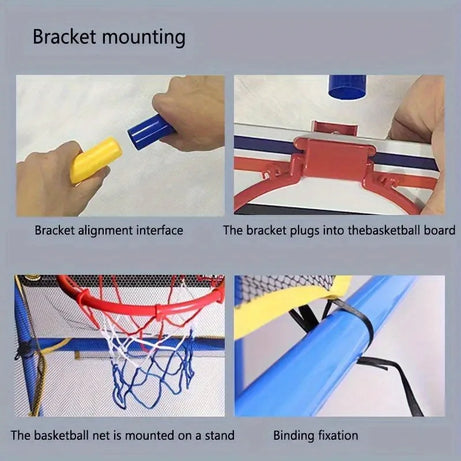 Bracket mounting

Bracket alignment interface

The bracket plugs into thebasketball board

The basketball net is mounted on a stand

Binding fixation